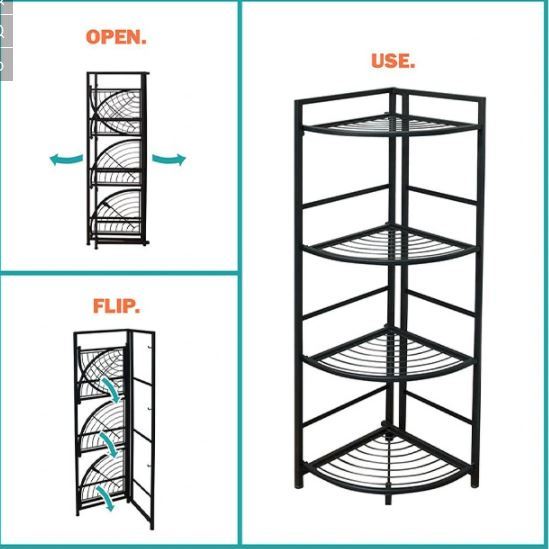 OPEN.

FLIP.

USE.