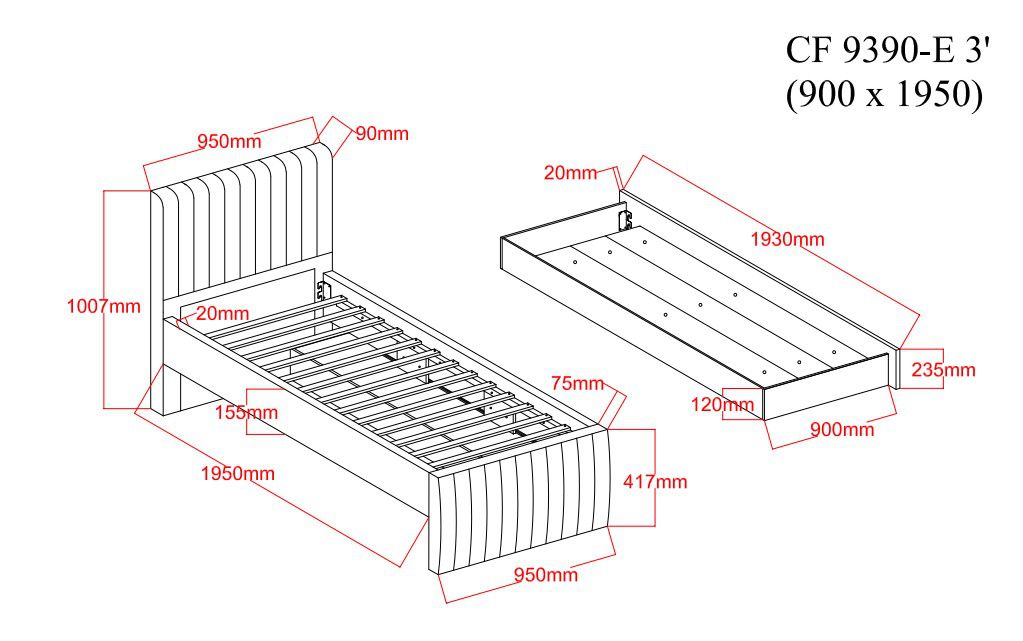 CF 9390-E 3'
(900 x 1950)

950mm
90mm
1007mm
20mm
155mm
1950mm
75mm
417mm
950mm
20mm
1930mm
235mm
120mm
900mm